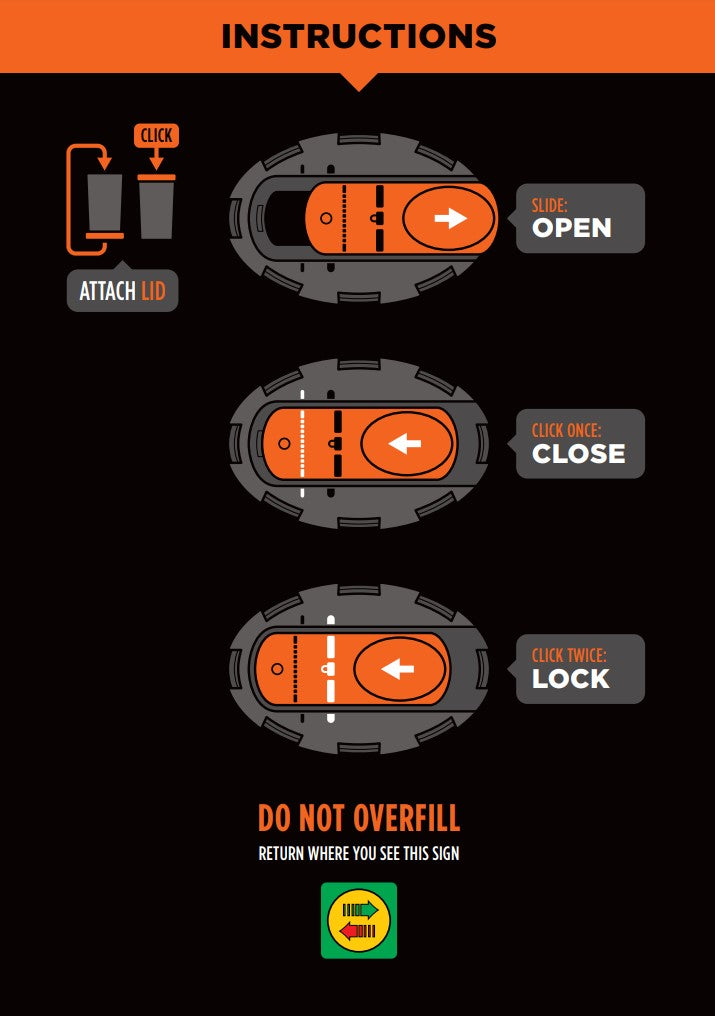 INSTRUCTIONS

CLICK

ATTACH LID

SLIDE:
OPEN

CLICK ONCE:
CLOSE

CLICK TWICE:
LOCK

DO NOT OVERFILL

RETURN WHERE YOU SEE THIS SIGN